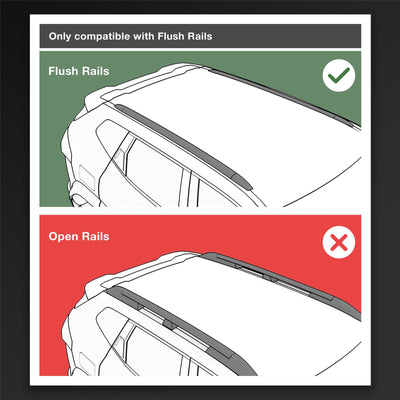 Only compatible with Flush Rails

Flush Rails

Open Rails