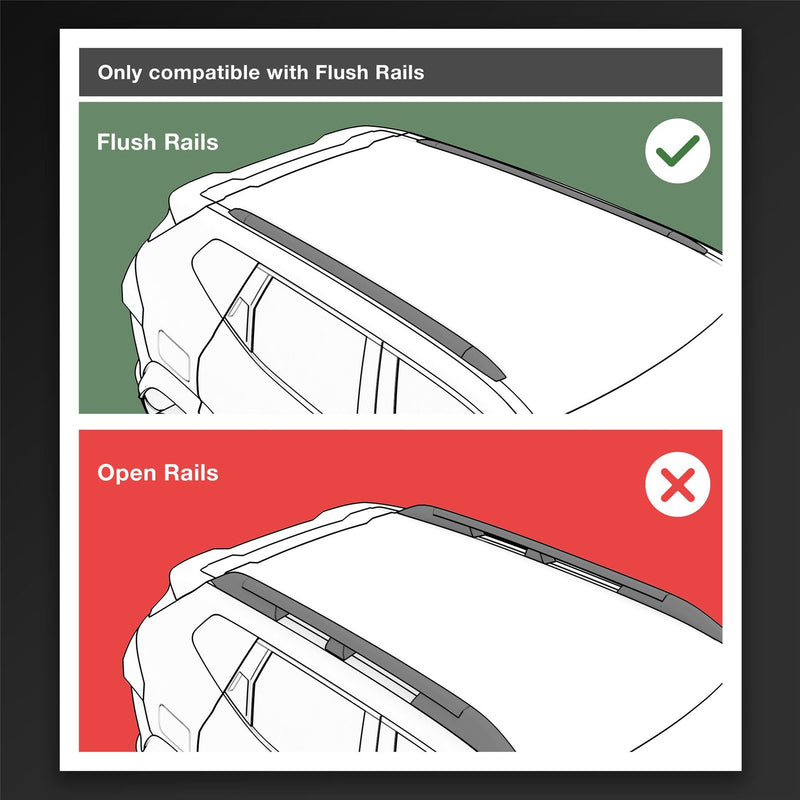 Only compatible with Flush Rails

Flush Rails

Open Rails