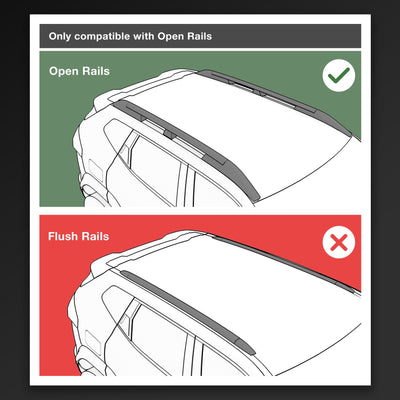 Only compatible with Open Rails

Open Rails

Flush Rails