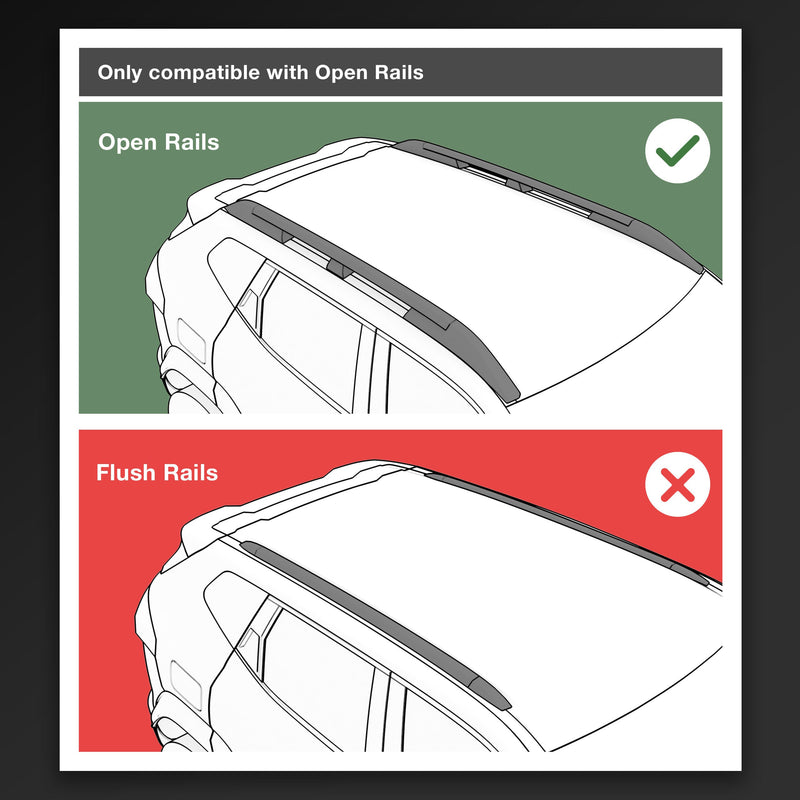 Only compatible with Open Rails

Open Rails

Flush Rails