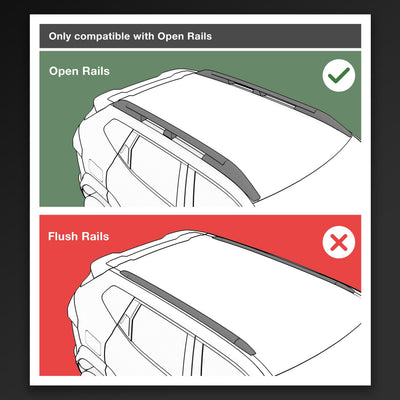 Only compatible with Open Rails

Open Rails

Flush Rails