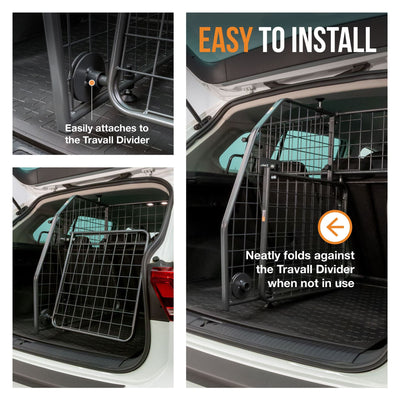 Easily attaches to the Travall Divider

EASY TO INSTALL

Neatly folds against the Travall Divider when not in use